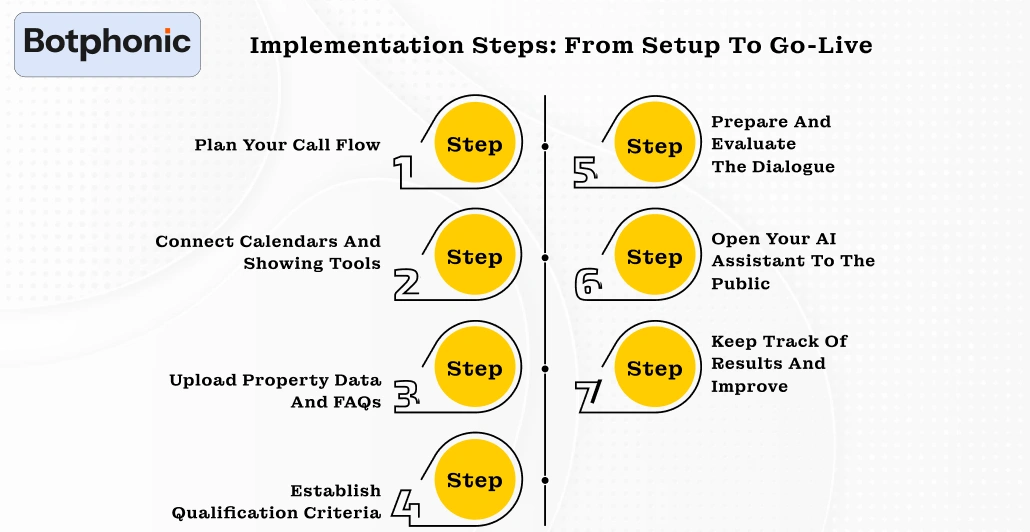 Botphonic

Implementation Steps: From Setup To Go-Live

Plan Your Call Flow
Step 1

Connect Calendars And Showing Tools
Step 2

Upload Property Data And FAQs
Step 3

Establish Qualification Criteria
Step 4

Step 5
Prepare And Evaluate The Dialogue

Step 6
Open Your AI Assistant To The Public

Step 7
Keep Track Of Results And Improve